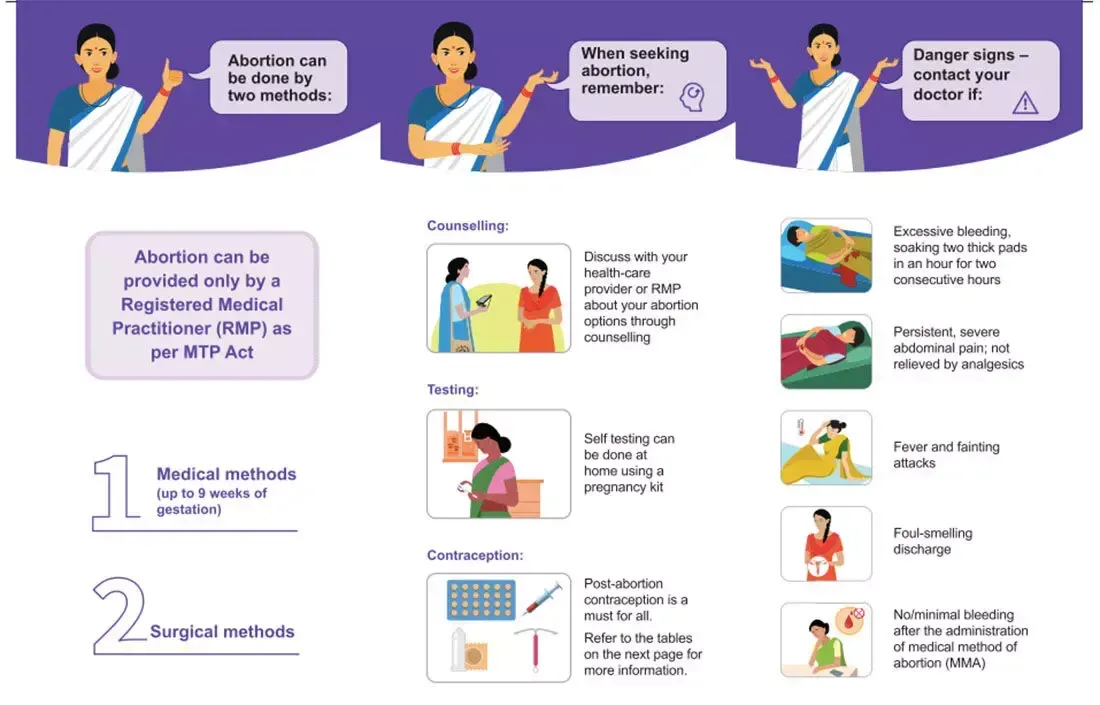 Abortion can be done by two methods:

Abortion can be provided only by a Registered Medical Practitioner (RMP) as per MTP Act

1 Medical methods (up to 9 weeks of gestation)

2 Surgical methods

When seeking abortion, remember:

Counselling:

Discuss with your health-care provider or RMP about your abortion options through counselling

Testing:

Self testing can be done at home using a pregnancy kit

Contraception:

Post-abortion contraception is a must for all.

Refer to the tables on the next page for more information.

Danger signs – contact your doctor if:

Excessive bleeding, soaking two thick pads in an hour for two consecutive hours

Persistent, severe abdominal pain; not relieved by analgesics

Fever and fainting attacks

Foul-smelling discharge

No/minimal bleeding after the administration of medical method of abortion (MMA)